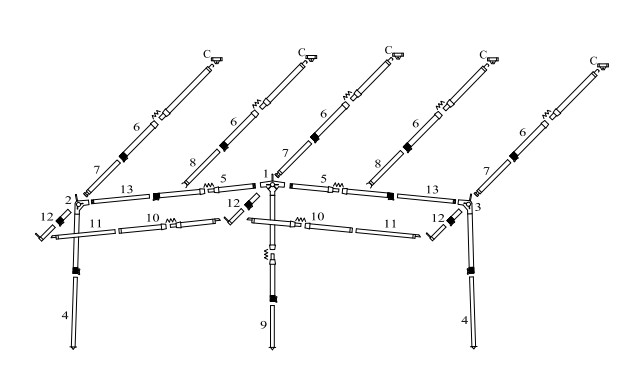 C
C
C
C
C
6
6
6
6
6
7
8
7
8
7
1
2
3
13
5
5
13
12
12
12
11
10
10
11
4
9
4