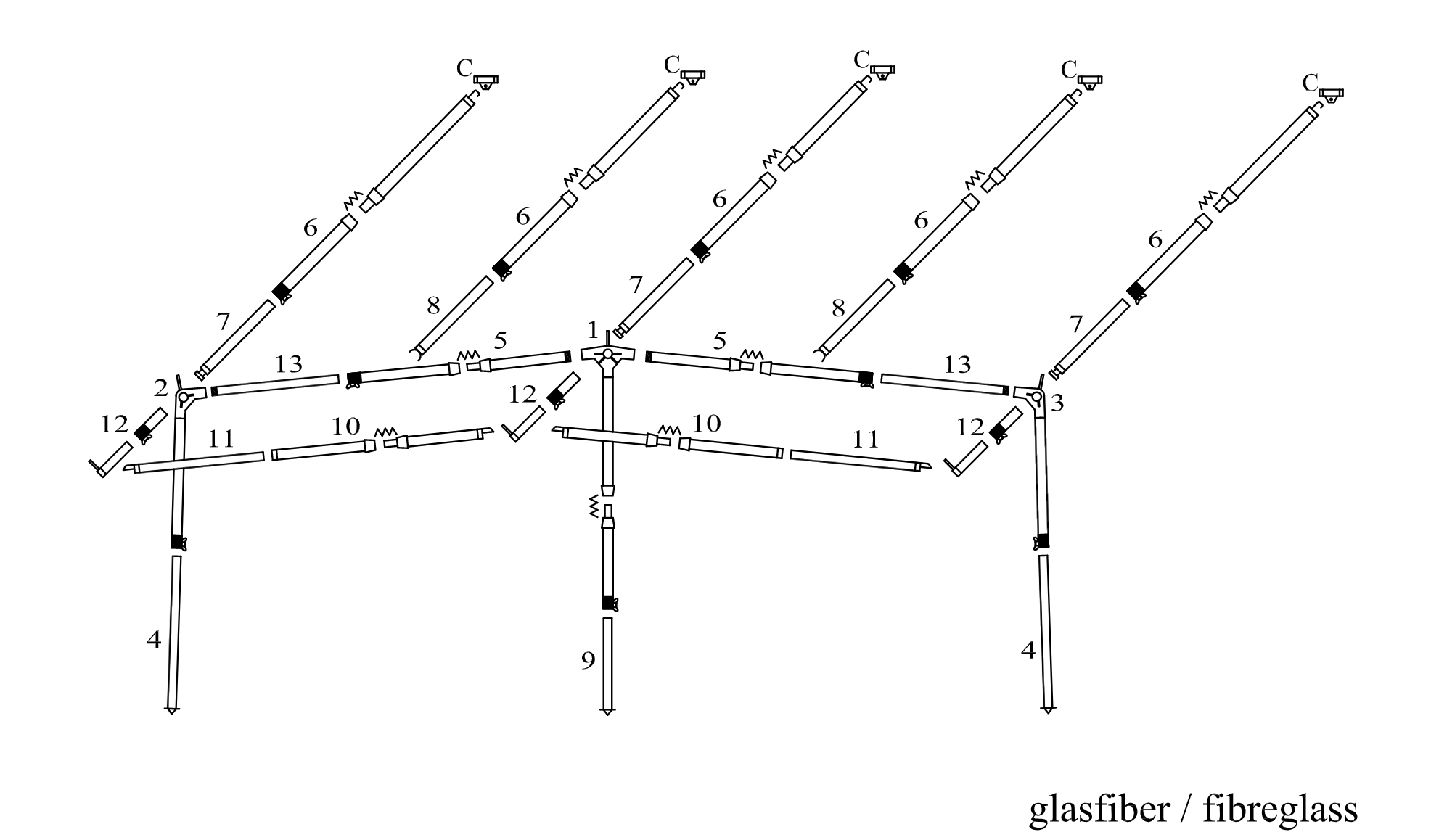 C C C C C

6 6 6 6 6

7 8 7 8 7

1

5 5

13 13

2 3

12 12 12

11 10 10 11

4 9 4

glasfiber / fibreglass