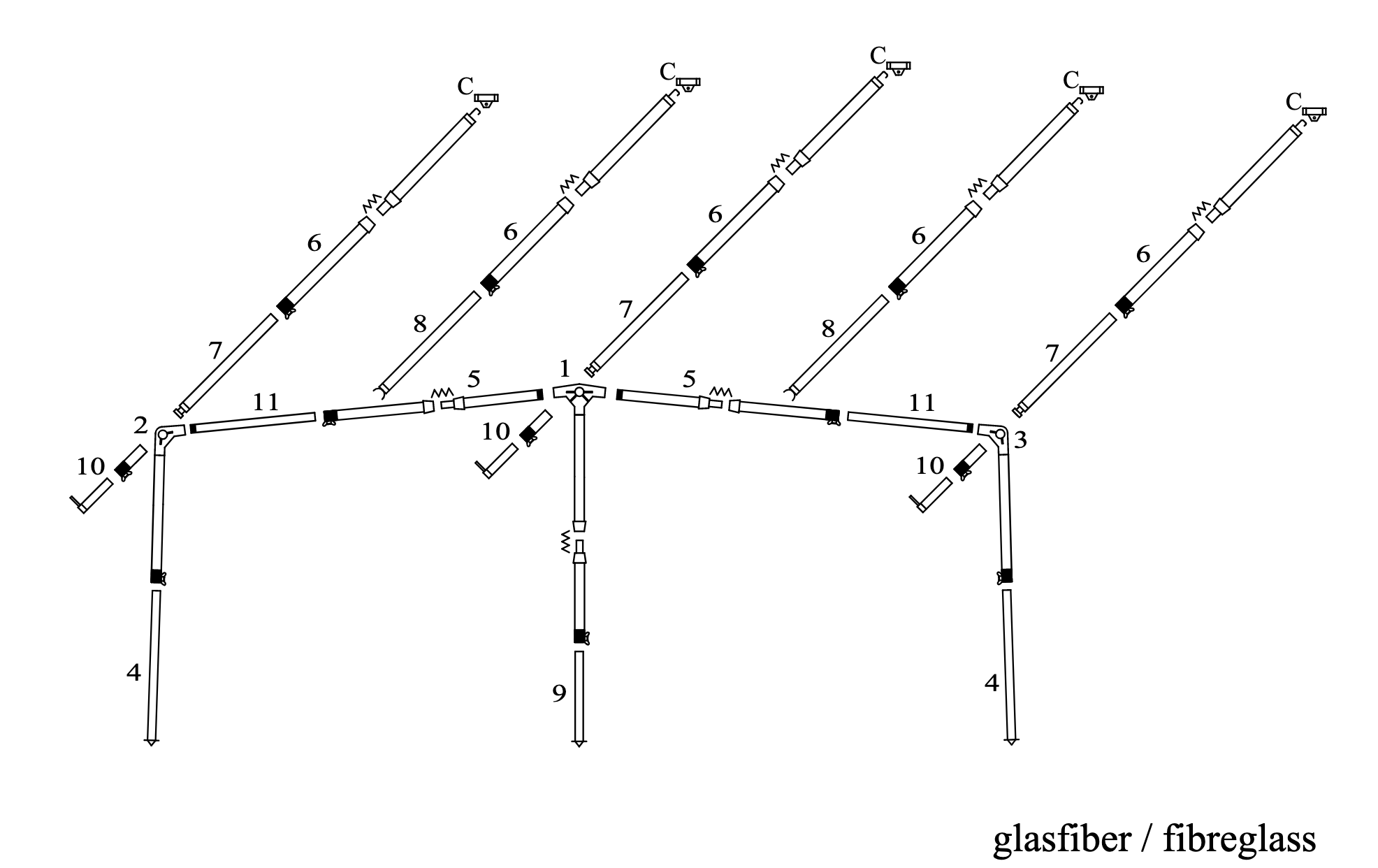 C
C
C
C
C
6
6
6
6
6
7
8
7
8
7
1
5
5
11
11
2
3
10
10
10
4
9
4
glasfiber / fibreglass